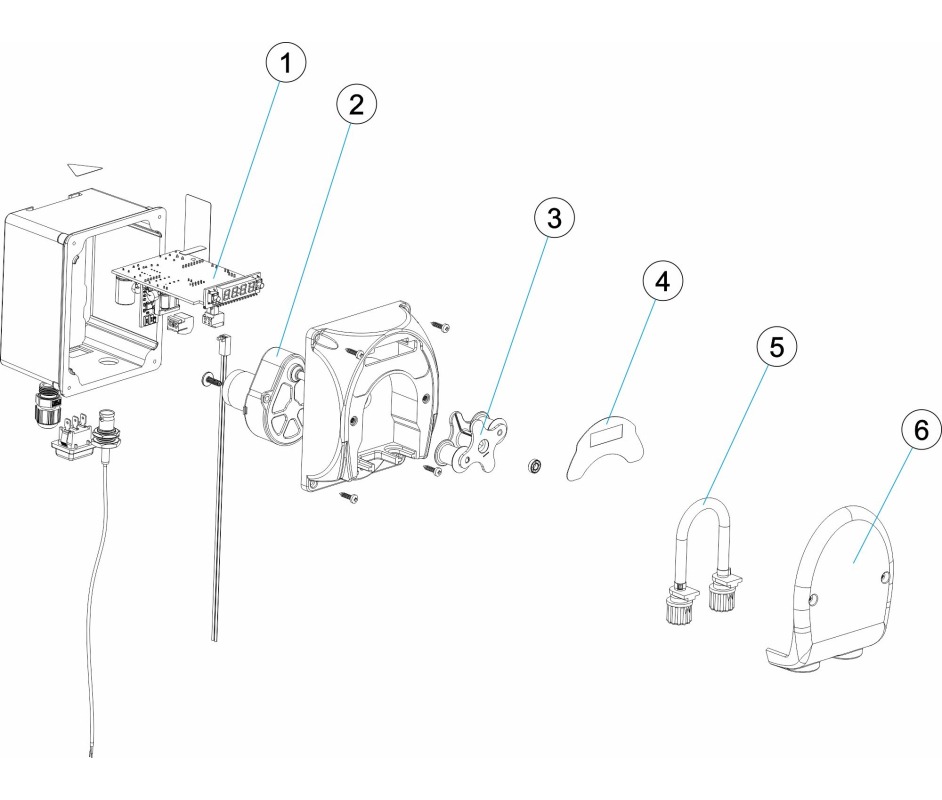 1
2
3
4
5
6